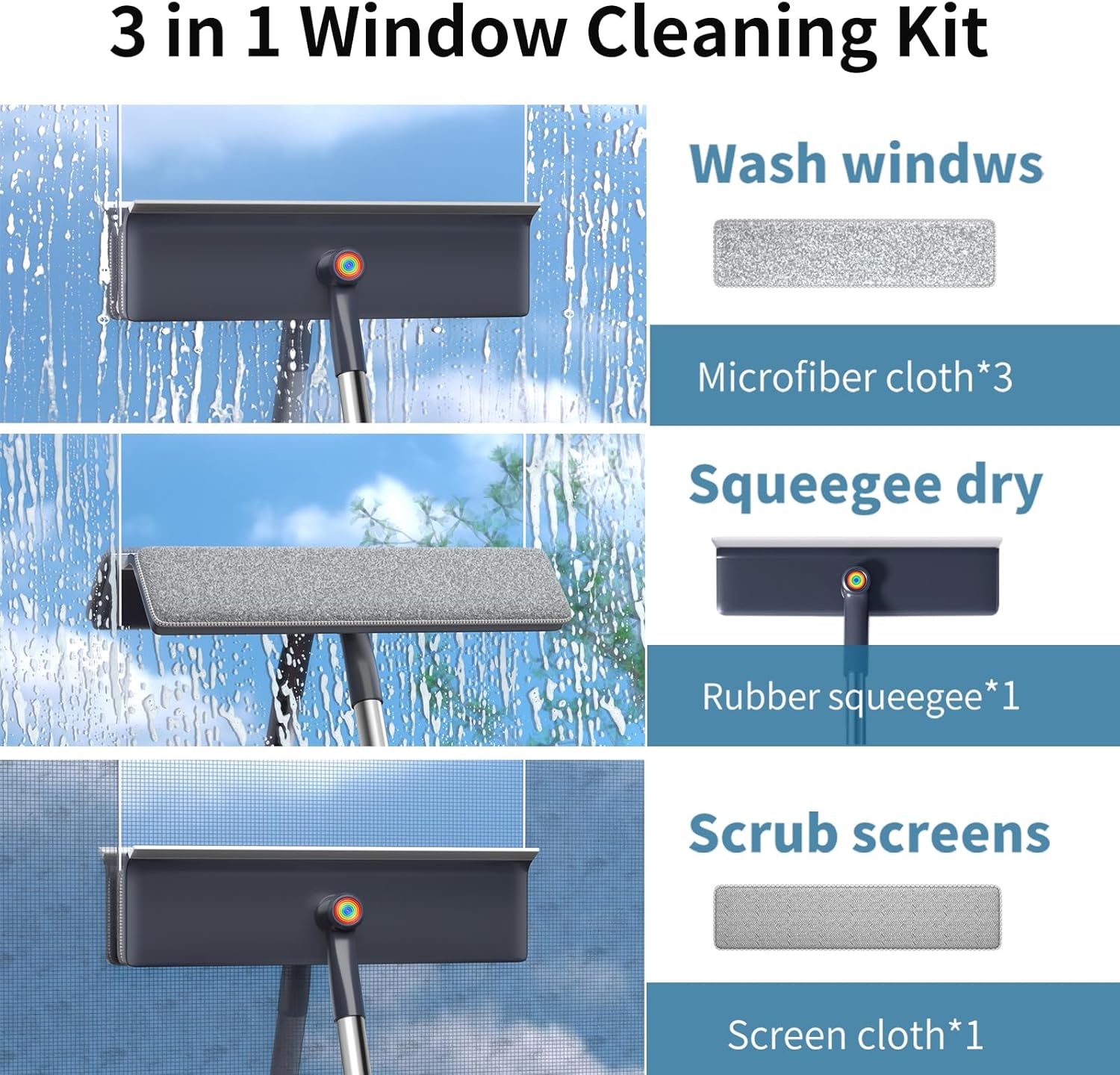 3 in 1 Window Cleaning Kit

Wash windws

Microfiber cloth*3

Squeegee dry

Rubber squeegee*1

Scrub screens

Screen cloth*1